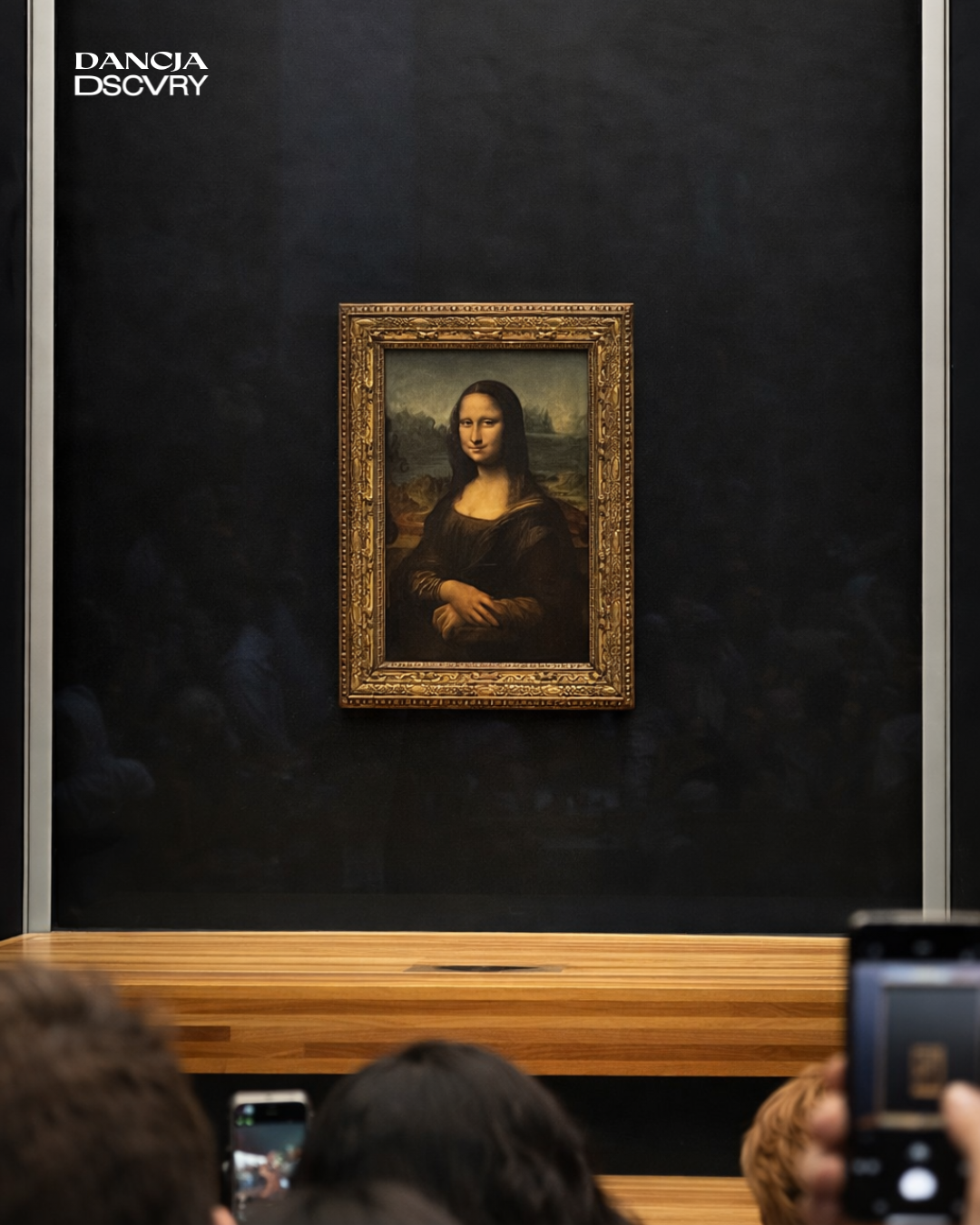 DANCJA
DSCVRY